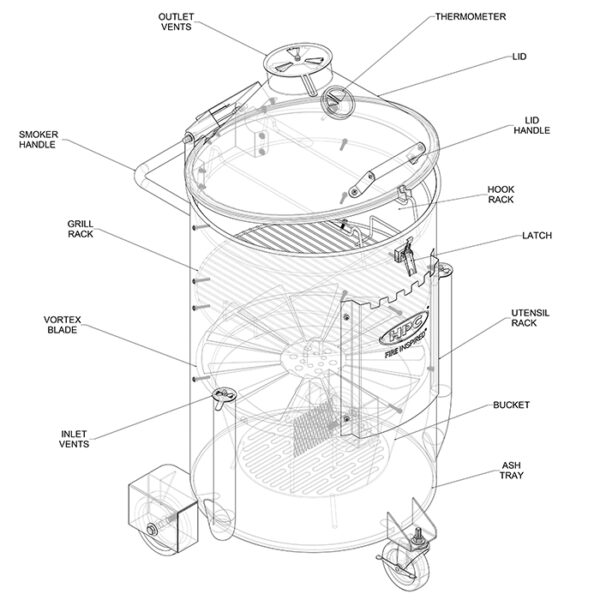 OUTLET VENTS

THERMOMETER

LID

SMOKER HANDLE

LID HANDLE

HOOK RACK

GRILL RACK

LATCH

VORTEX BLADE

UTENSIL RACK

HPC

FIRE INSPIRED

BUCKET

INLET VENTS

ASH TRAY